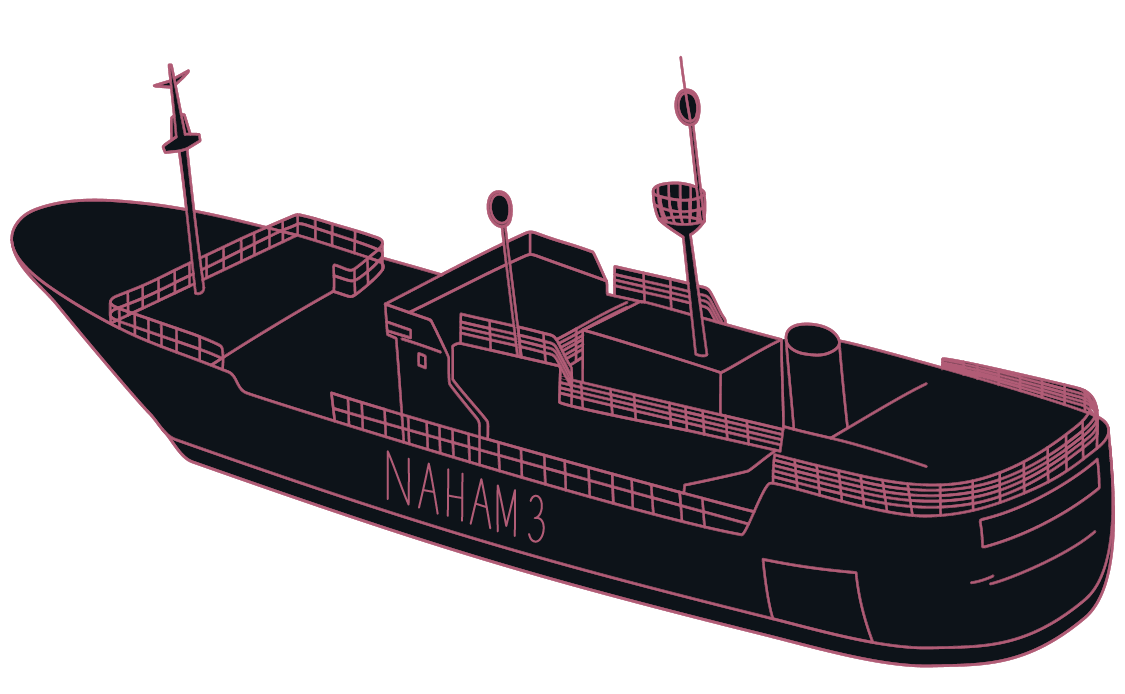 NAHAM 3