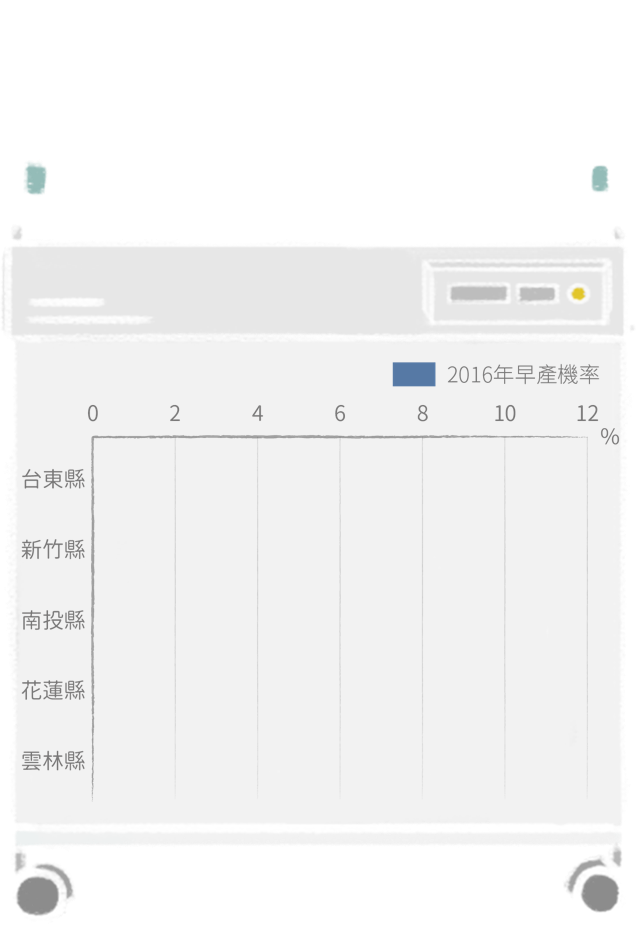 2016年早產機率

0 2 4 6 8 10 12 %

台東縣
新竹縣
南投縣
花蓮縣
雲林縣