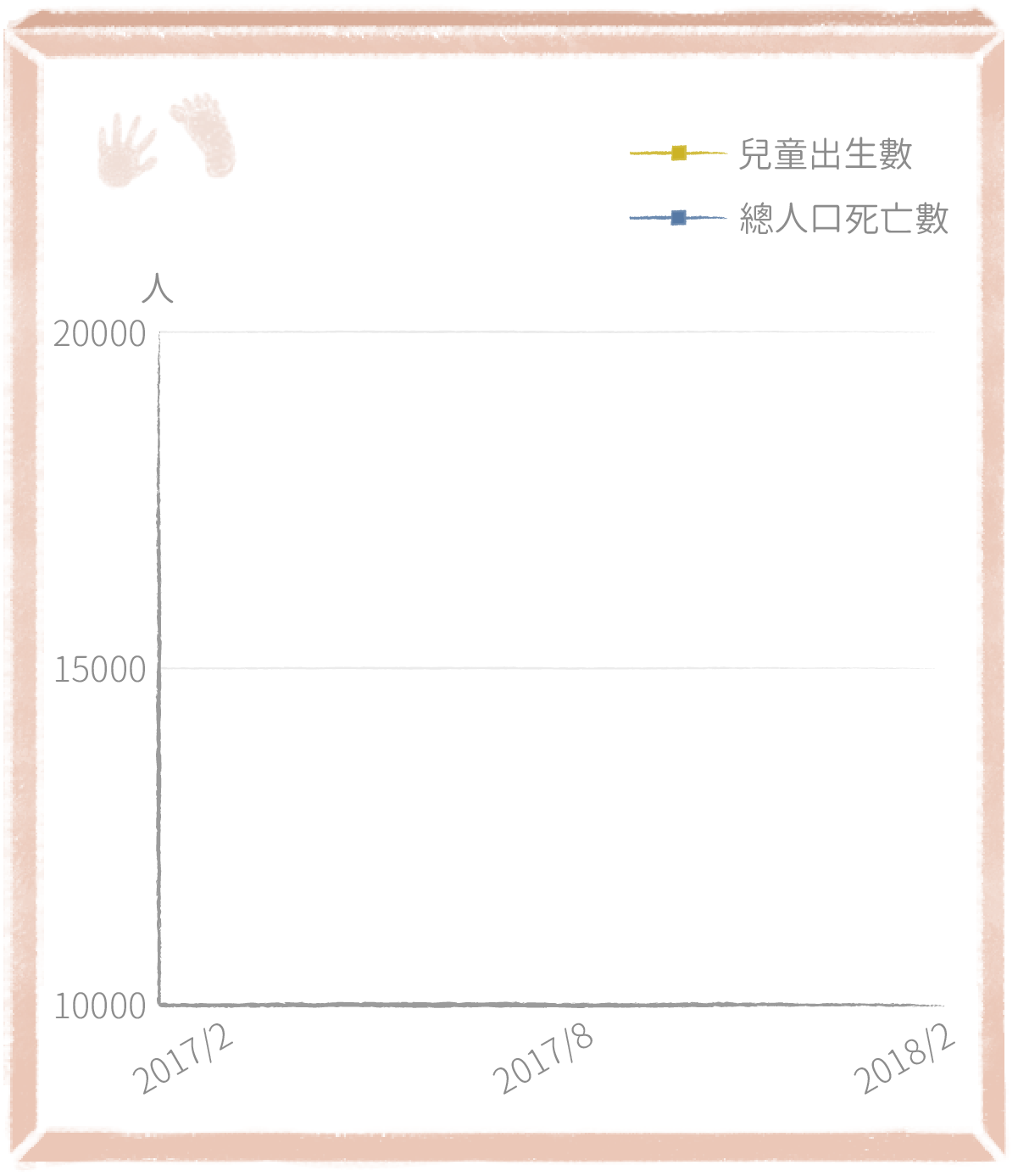 兒童出生數
總人口死亡數

人
20000
15000
10000
2017/2
2017/8
2018/2